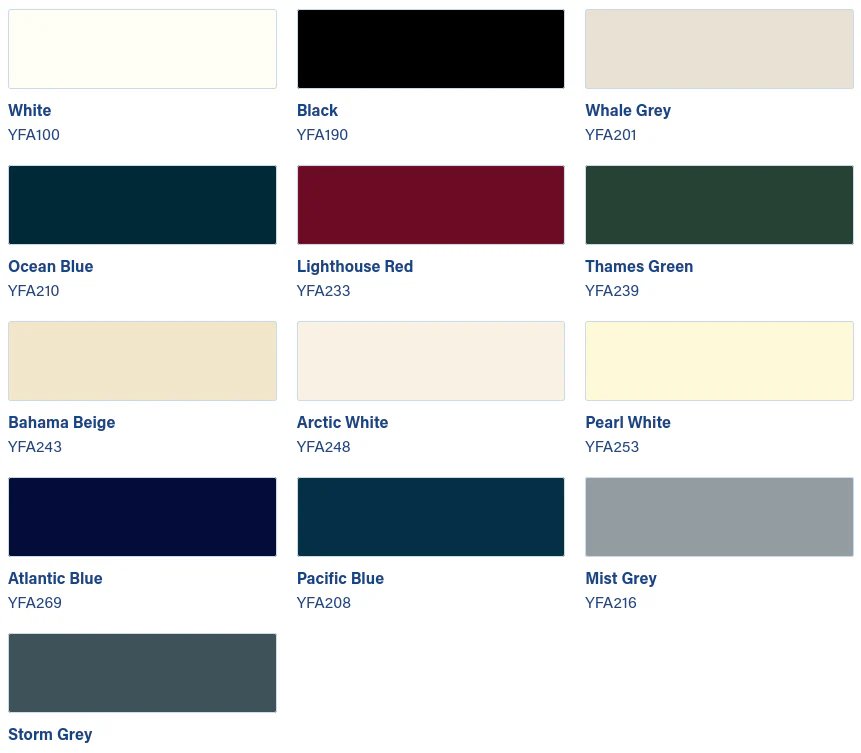 White
YFA100

Black
YFA190

Whale Grey
YFA201

Ocean Blue
YFA210

Lighthouse Red
YFA233

Thames Green
YFA239

Bahama Beige
YFA243

Arctic White
YFA248

Pearl White
YFA253

Atlantic Blue
YFA269

Pacific Blue
YFA208

Mist Grey
YFA216

Storm Grey